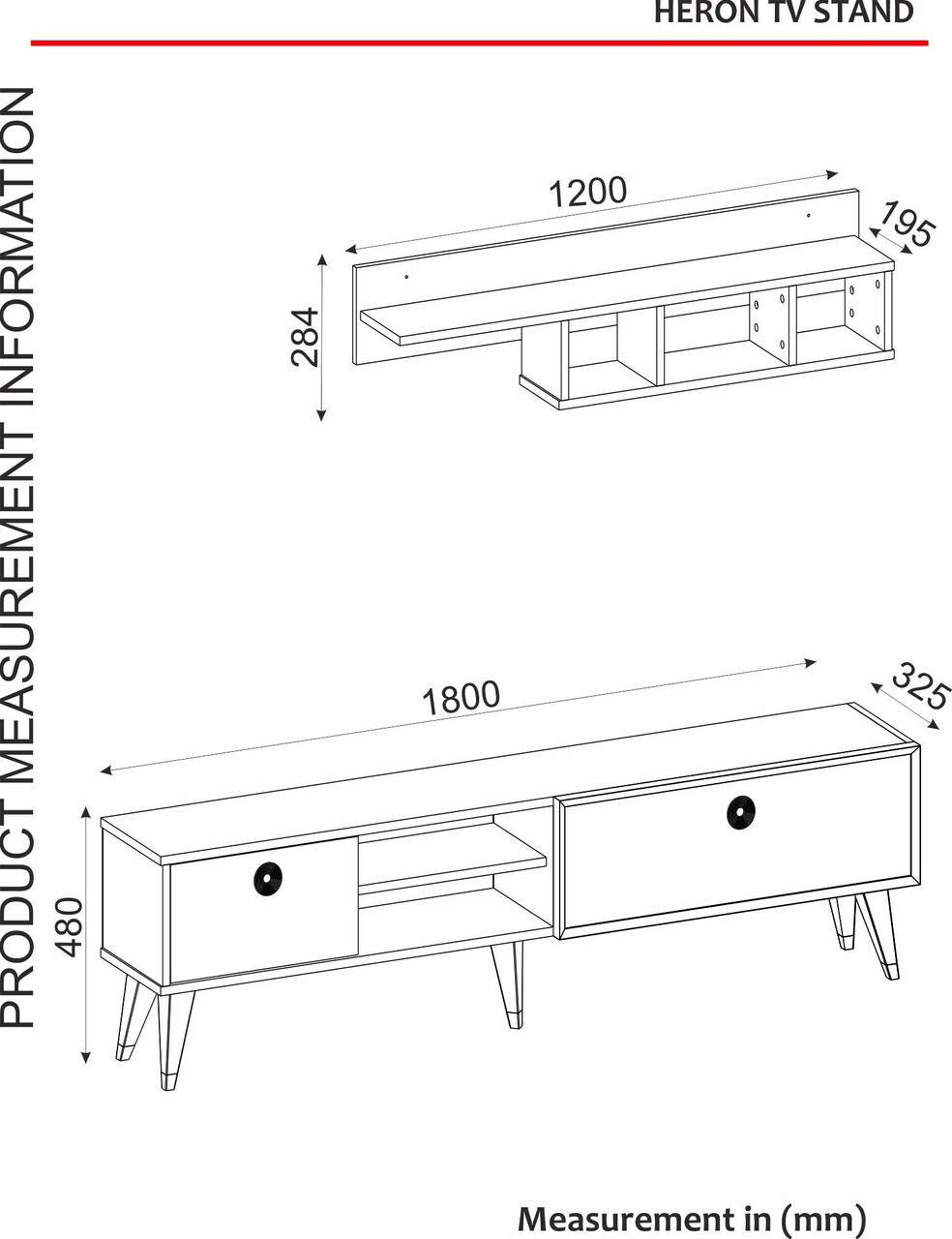 HERON TV STAND

PRODUCT MEASUREMENT INFORMATION

1200

195

284

1800

325

480

Measurement in (mm)